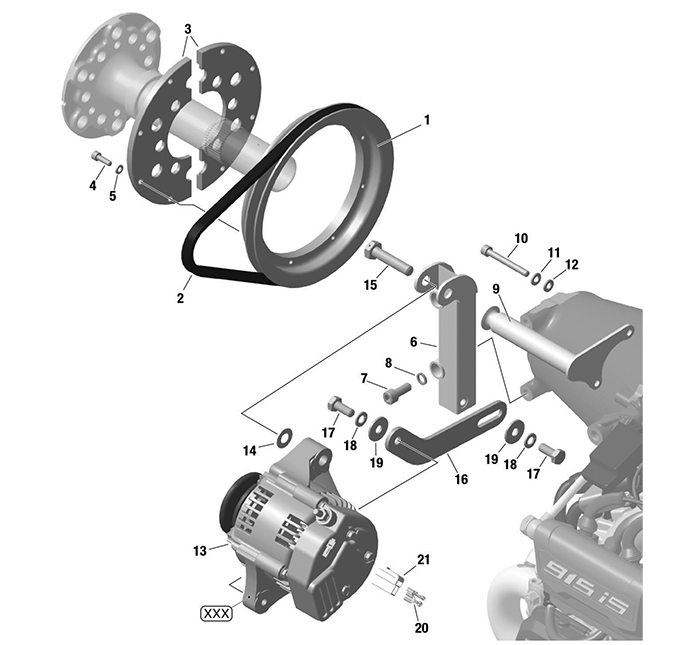 3
1
4
5
2
10
11
12
15
9
6
8
7
14
17
18
19
16
19
18
17
13
21
XXX
20
915 iS