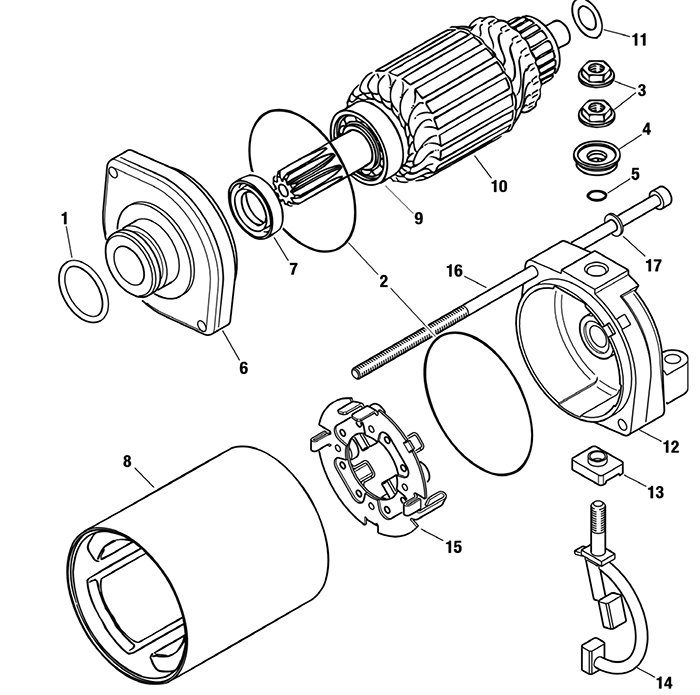 11
3
4
5
10
9
1
7
2
16
17
6
12
8
13
15
14