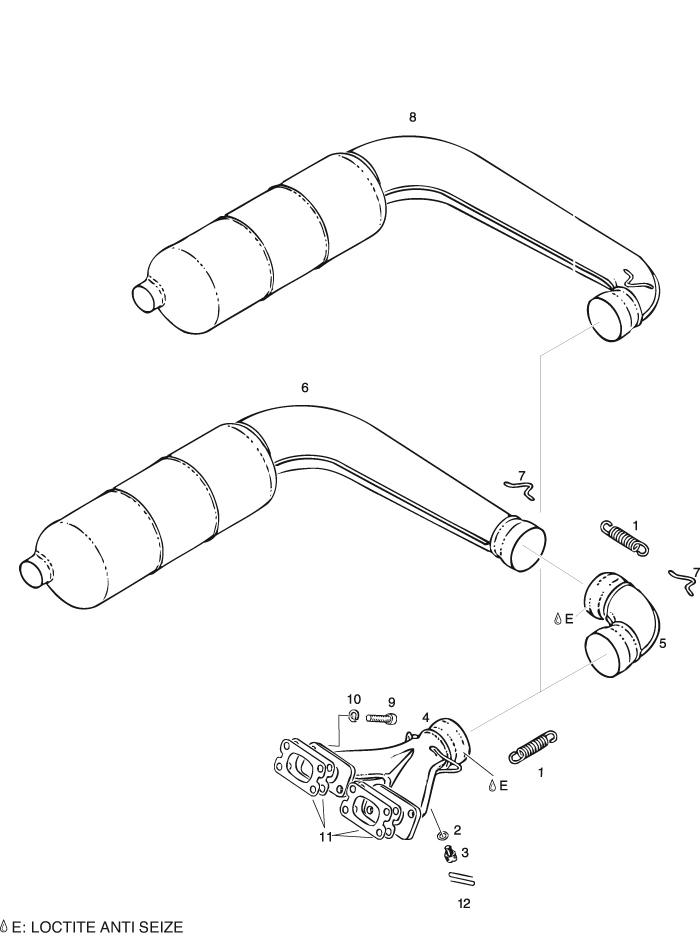 8

6

7

1

7

E

5

10

9

4

E

1

11

2

3

12

E: LOCTITE ANTI SEIZE