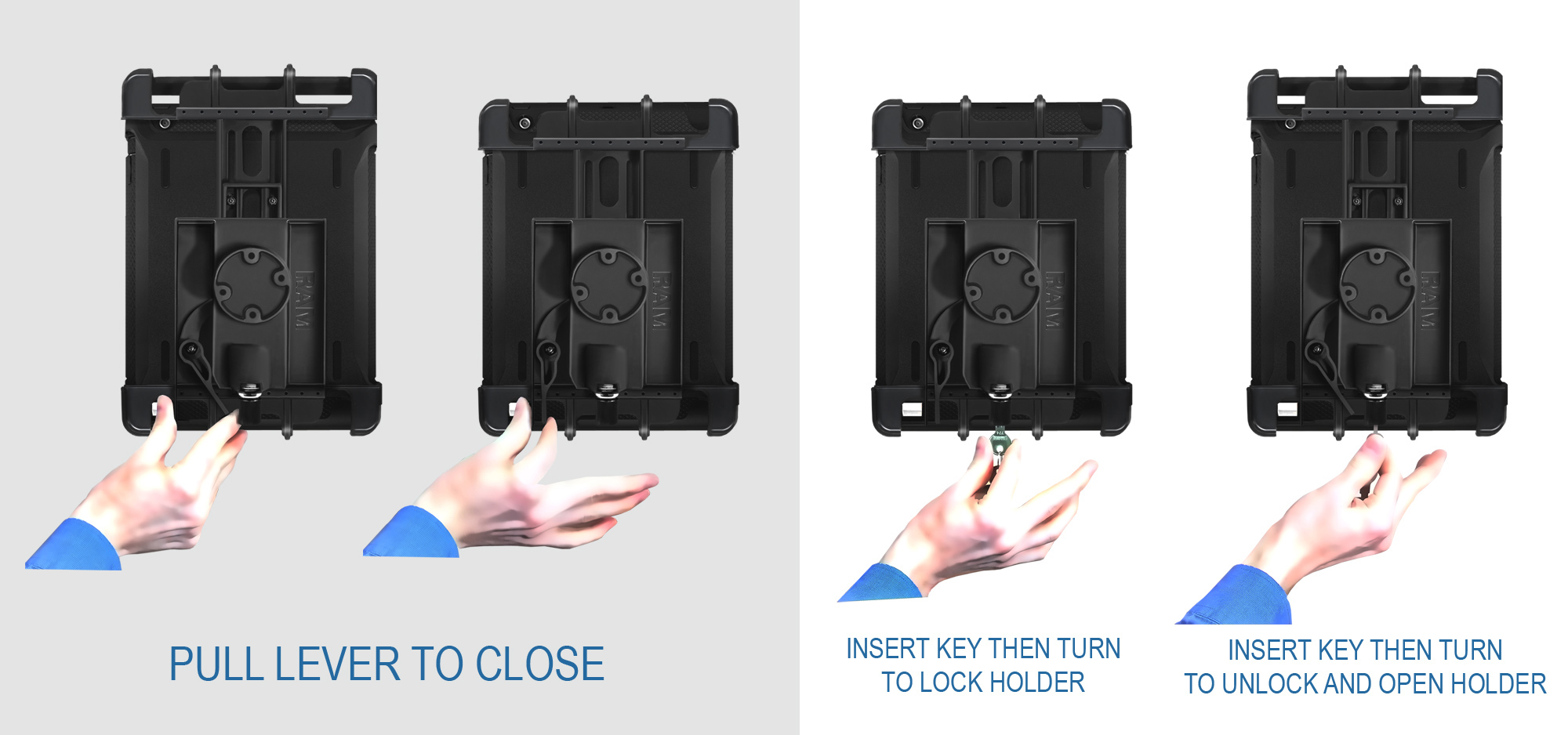 RAM

RAM

RAM

RAM

PULL LEVER TO CLOSE

INSERT KEY THEN TURN TO LOCK HOLDER

INSERT KEY THEN TURN TO UNLOCK AND OPEN HOLDER