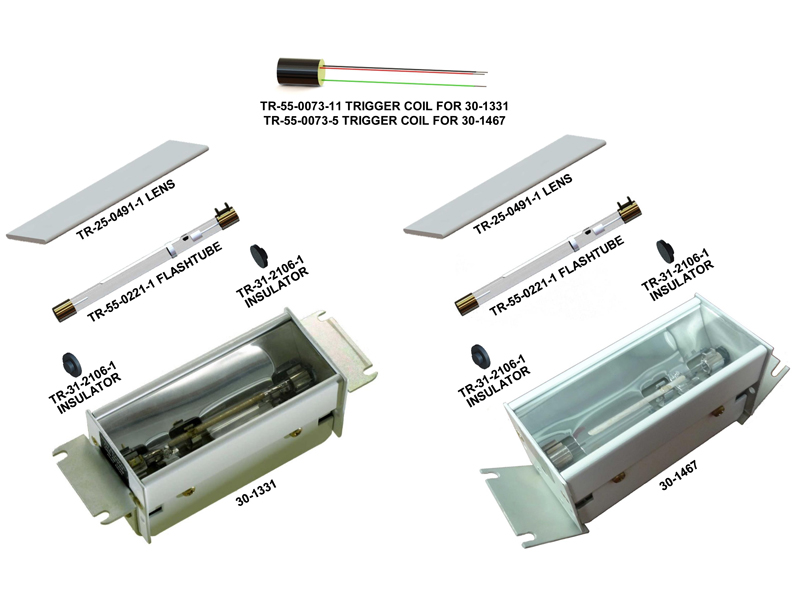 TR-55-0073-11 TRIGGER COIL FOR 30-1331
TR-55-0073-5 TRIGGER COIL FOR 30-1467

TR-25-0491-1 LENS

TR-55-0221-1 FLASHTUBE

TR-31-2106-1 INSULATOR

TR-31-2106-1 INSULATOR

30-1331

TR-25-0491-1 LENS

TR-55-0221-1 FLASHTUBE

TR-31-2106-1 INSULATOR

TR-31-2106-1 INSULATOR

30-1467