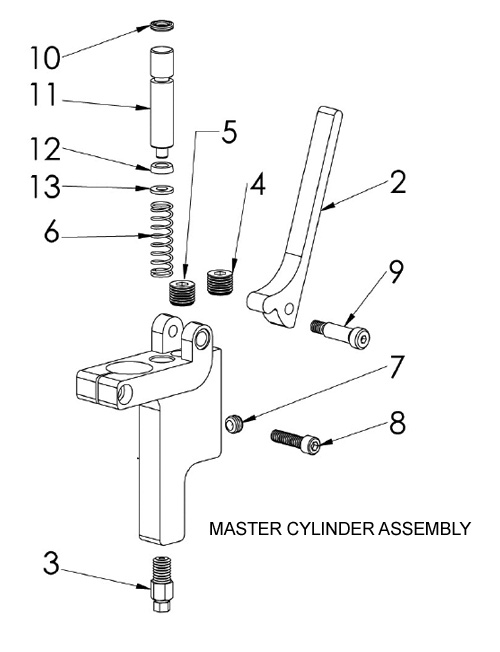 10
11
12
13
6
5
4
2
9
7
8
MASTER CYLINDER ASSEMBLY
3