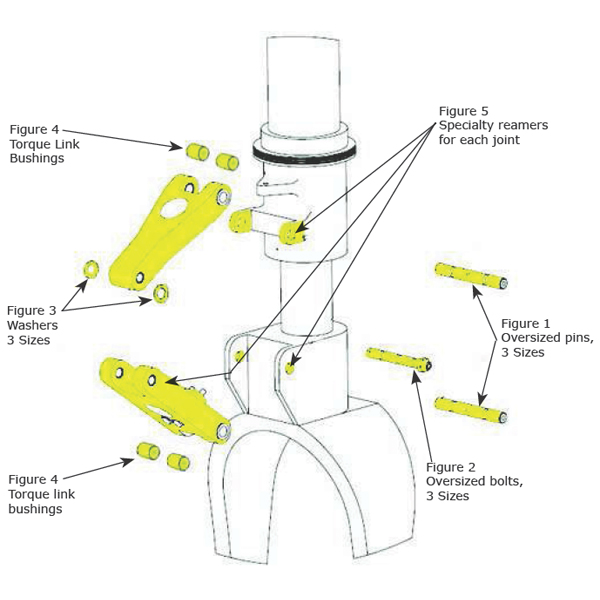 Figure 4
Torque Link
Bushings

Figure 5
Specialty reamers
for each joint

Figure 3
Washers
3 Sizes

Figure 1
Oversized pins,
3 Sizes

Figure 4
Torque link
bushings

Figure 2
Oversized bolts,
3 Sizes