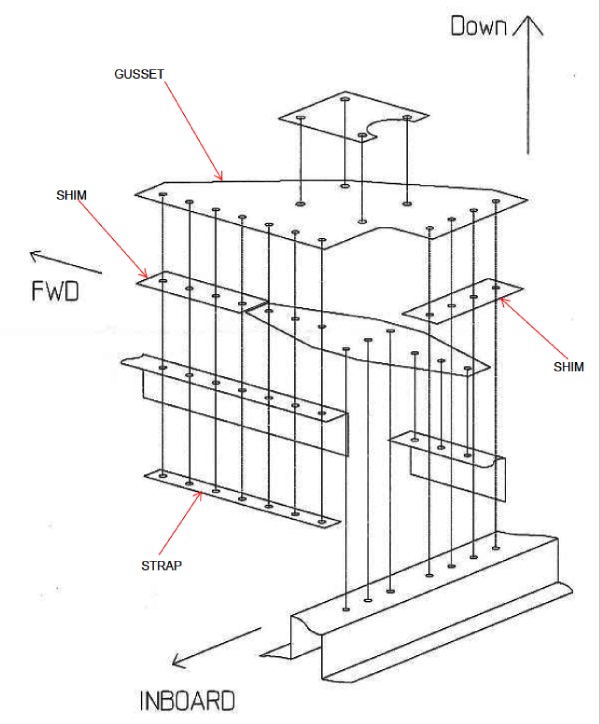 Down

GUSSET

SHIM

FWD

SHIM

STRAP

INBOARD