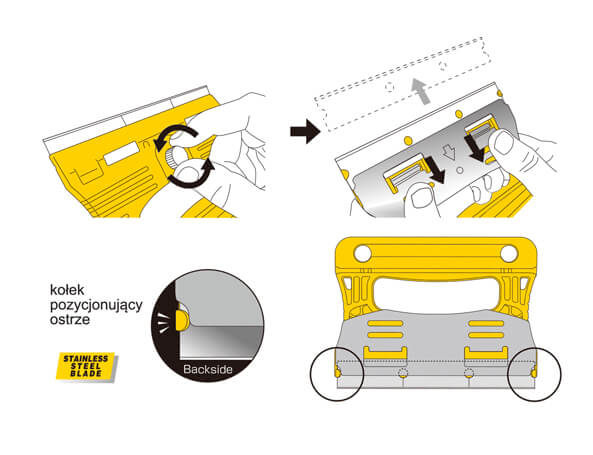 kołek pozycjonujący ostrze

STAINLESS STEEL BLADE

Backside