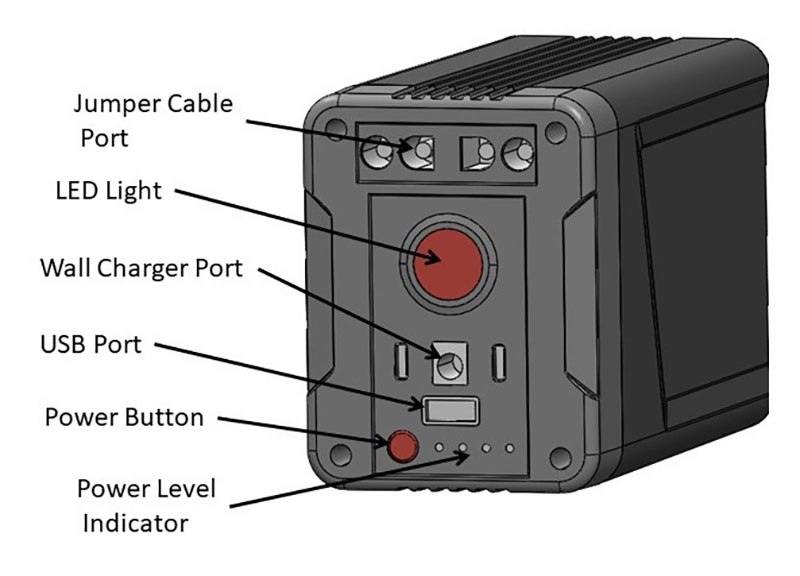 Jumper Cable Port

LED Light

Wall Charger Port

USB Port

Power Button

Power Level Indicator