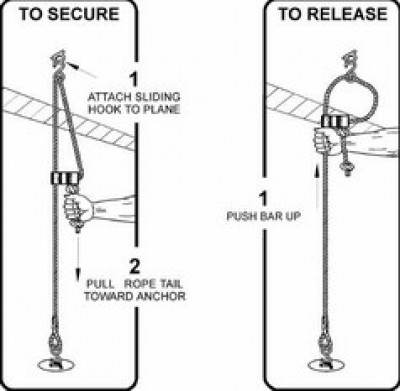 TO SECURE

1
ATTACH SLIDING HOOK TO PLANE

2
PULL ROPE TAIL TOWARD ANCHOR

TO RELEASE

1
PUSH BAR UP