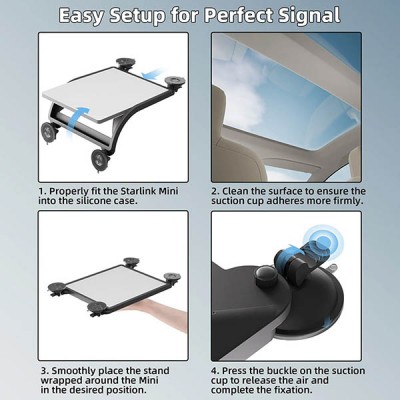 Easy Setup for Perfect Signal

1. Properly fit the Starlink Mini into the silicone case.

2. Clean the surface to ensure the suction cup adheres more firmly.

3. Smoothly place the stand wrapped around the Mini in the desired position.

4. Press the buckle on the suction cup to release the air and complete the fixation.